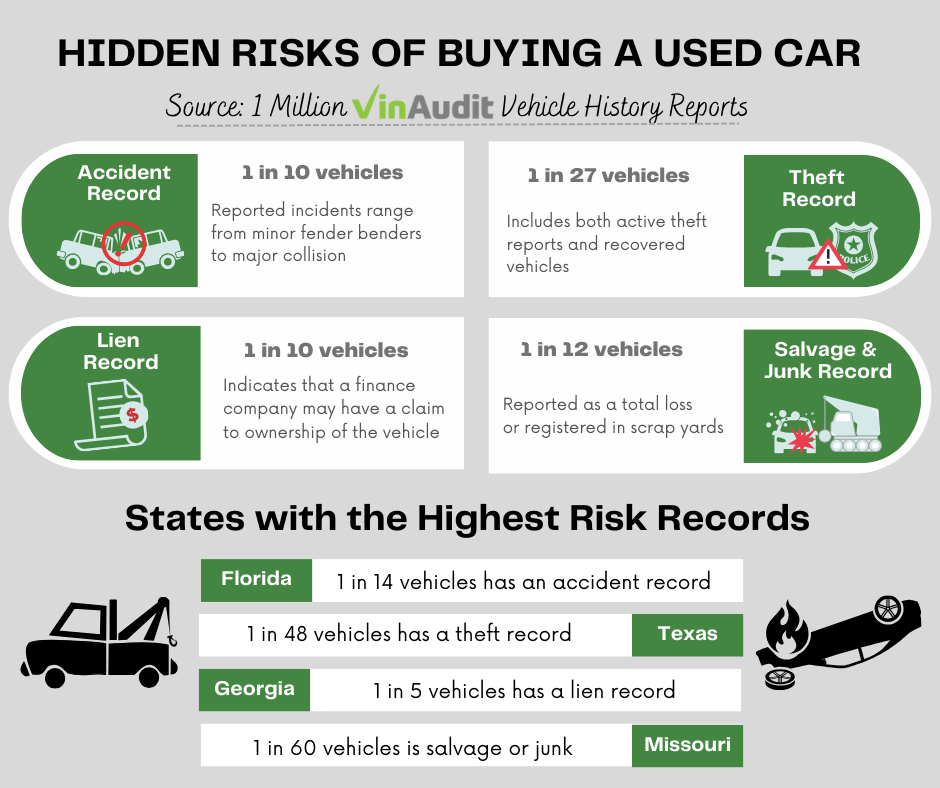 HIDDEN RISKS OF BUYING A USED CAR

Source: 1 Million VinAudit Vehicle History Reports

Accident Record

1 in 10 vehicles

Reported incidents range from minor fender benders to major collision

1 in 27 vehicles

Includes both active theft reports and recovered vehicles

Theft Record

POLICE

Lien Record

1 in 10 vehicles

Indicates that a finance company may have a claim to ownership of the vehicle

1 in 12 vehicles

Reported as a total loss or registered in scrap yards

Salvage & Junk Record

States with the Highest Risk Records

Florida 1 in 14 vehicles has an accident record

1 in 48 vehicles has a theft record Texas

Georgia 1 in 5 vehicles has a lien record

1 in 60 vehicles is salvage or junk Missouri